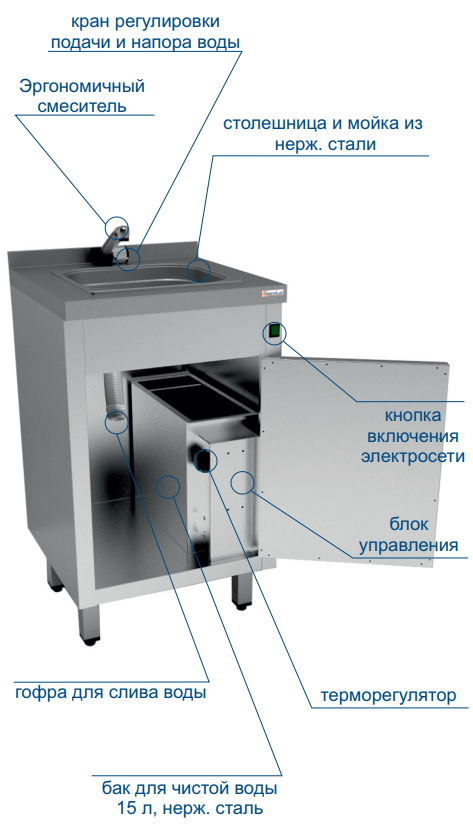 кран регулировки подачи и напора воды

Эргономичный смеситель

столешница и мойка из нерж. стали

кнопка включения электросети

блок управления

гофра для слива воды

терморегулятор

бак для чистой воды 15 л, нерж. сталь