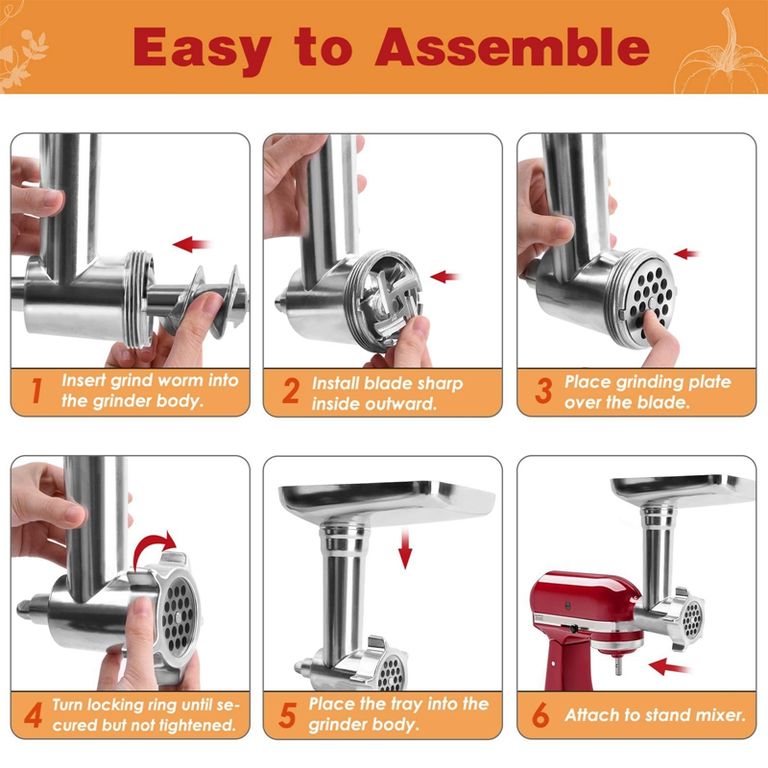 Easy to Assemble

1 Insert grind worm into the grinder body.

2 Install blade sharp inside outward.

3 Place grinding plate over the blade.

4 Turn locking ring until secured but not tightened.

5 Place the tray into the grinder body.

6 Attach to stand mixer.