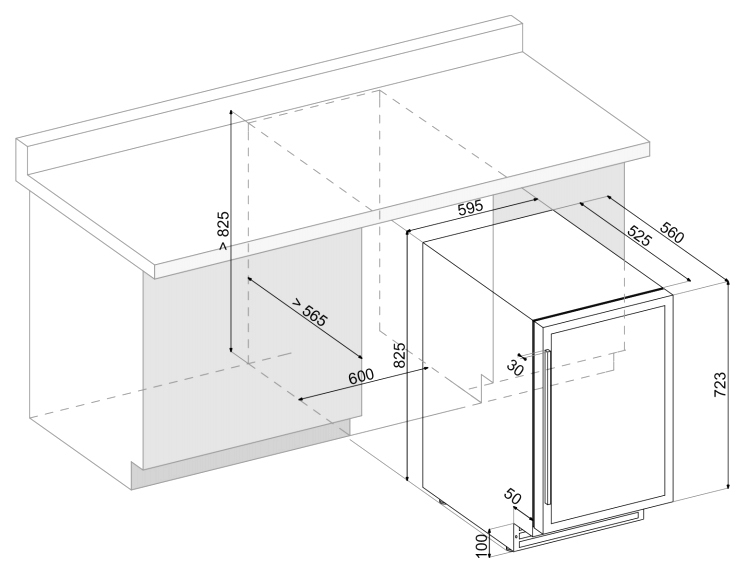 > 825
> 565
600
825
595
525
560
30
723
50
100